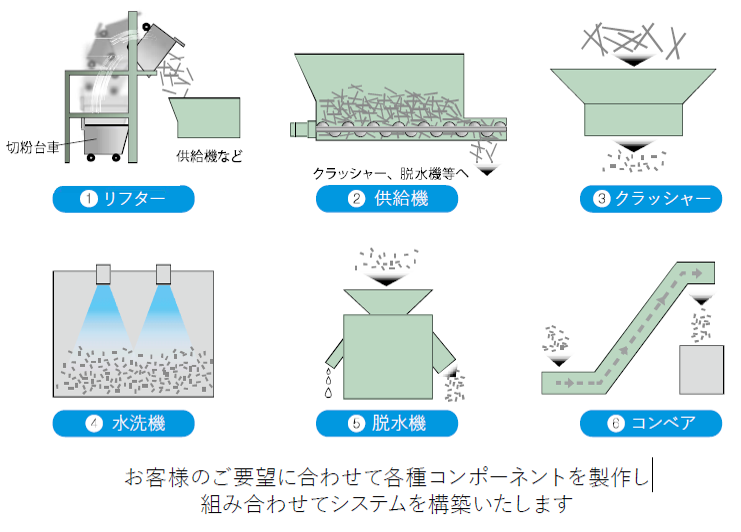 切粉台車

供給機など

① リフター

クラッシャー、脱水機等へ

② 供給機

③ クラッシャー

④ 水洗機

⑤ 脱水機

⑥ コンベア

お客様のご要望に合わせて各種コンポーネントを製作し
組み合わせてシステムを構築いたします